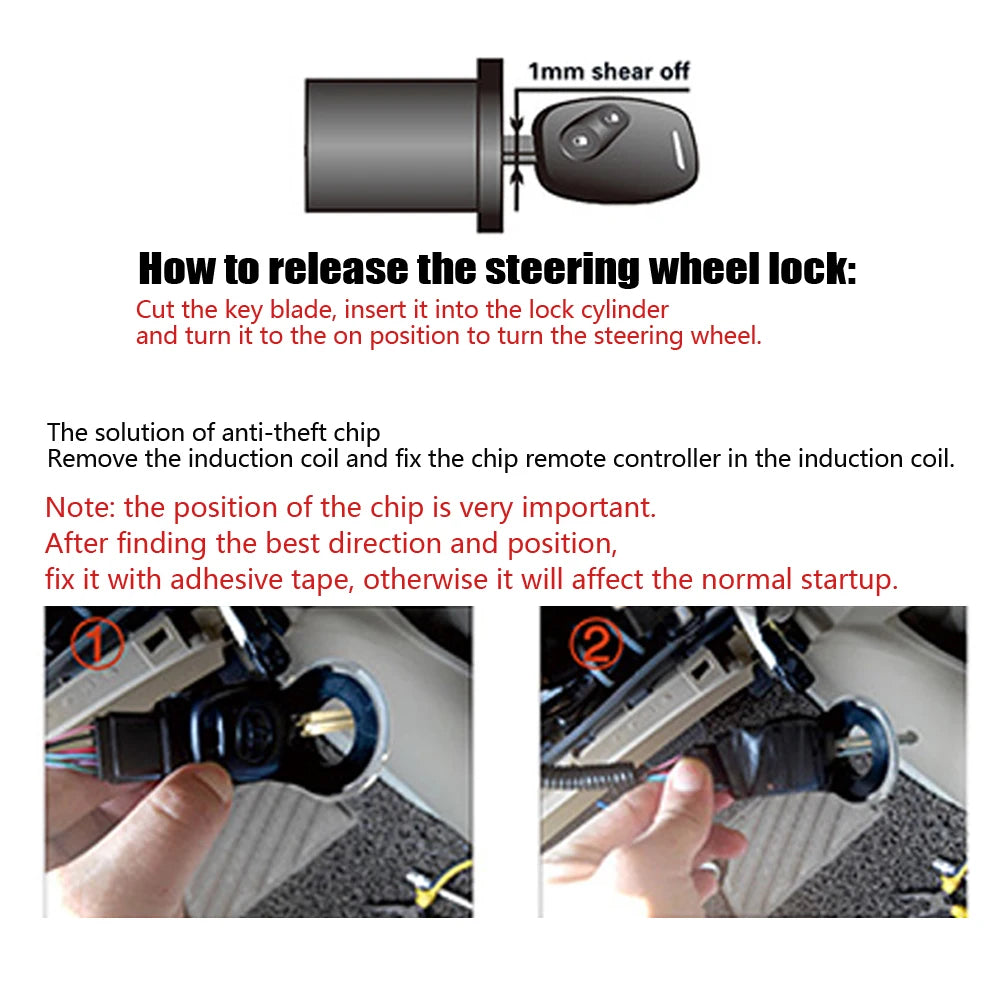 1mm shear off

How to release the steering wheel lock:

Cut the key blade, insert it into the lock cylinder and turn it to the on position to turn the steering wheel.

The solution of anti-theft chip
Remove the induction coil and fix the chip remote controller in the induction coil.

Note: the position of the chip is very important.
After finding the best direction and position,
fix it with adhesive tape, otherwise it will affect the normal startup.

①

②