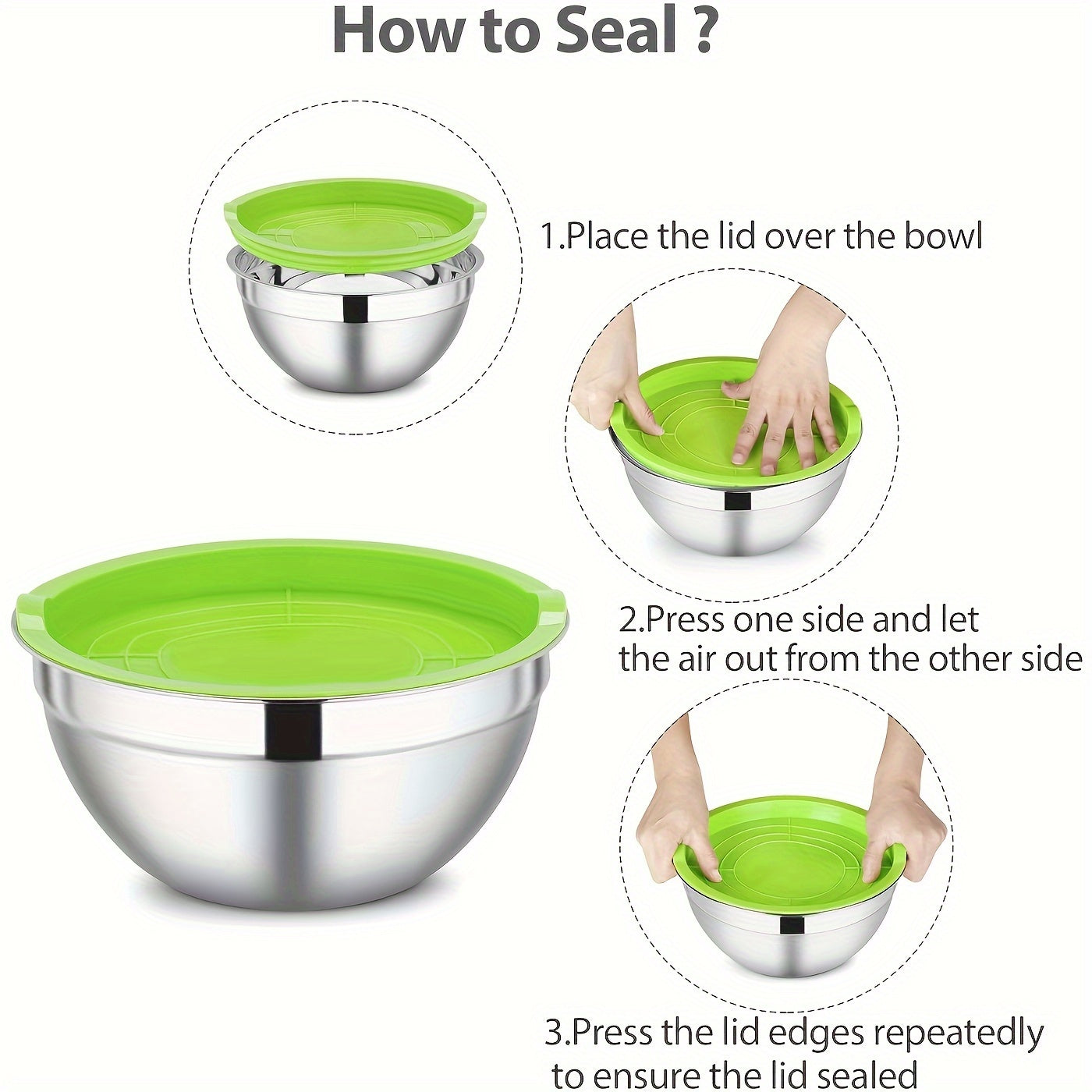 How to Seal ?

1.Place the lid over the bowl

2.Press one side and let the air out from the other side

3.Press the lid edges repeatedly to ensure the lid sealed